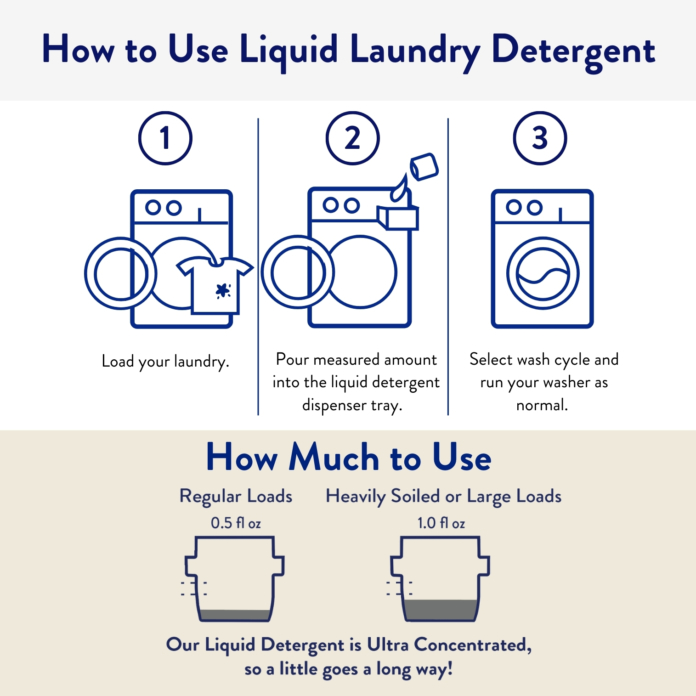 How to Use Liquid Laundry Detergent

1

Load your laundry.

2

Pour measured amount into the liquid detergent dispenser tray.

3

Select wash cycle and run your washer as normal.

How Much to Use

Regular Loads

0.5 fl oz

Heavily Soiled or Large Loads

1.0 fl oz

Our Liquid Detergent is Ultra Concentrated, so a little goes a long way!